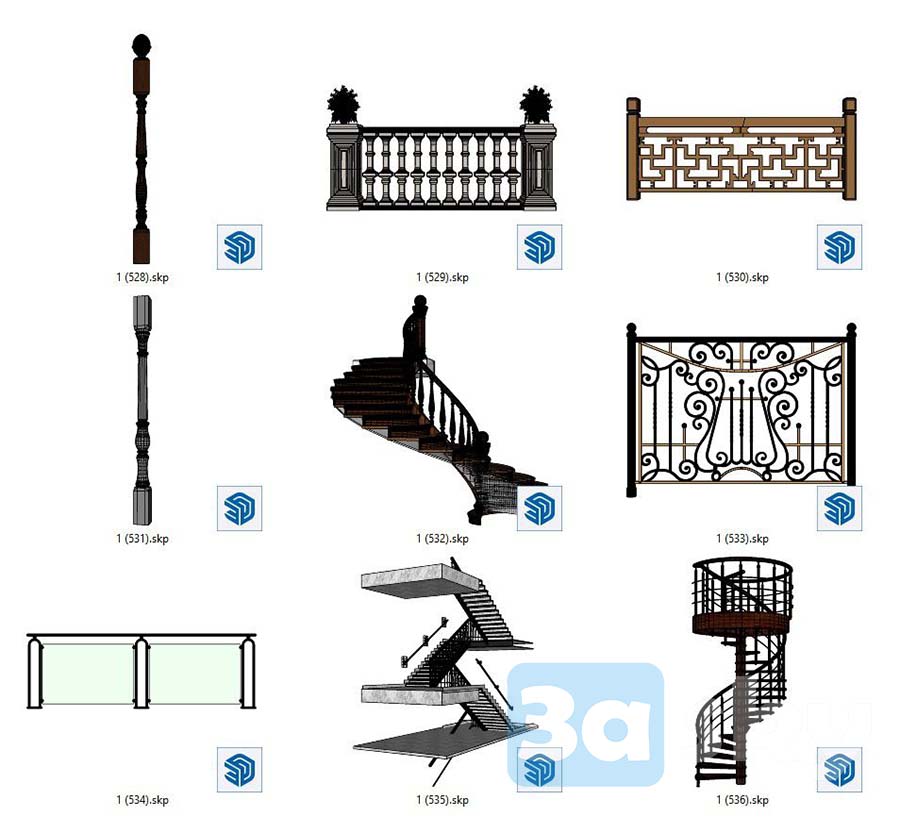 1 (528).skp
1 (529).skp
1 (530).skp
1 (531).skp
1 (532).skp
1 (533).skp
1 (534).skp
1 (535).skp
1 (536).skp
3a